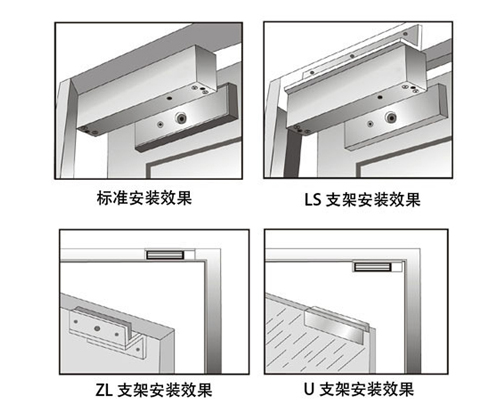 标准安装效果

LS 支架安装效果

ZL 支架安装效果

U 支架安装效果